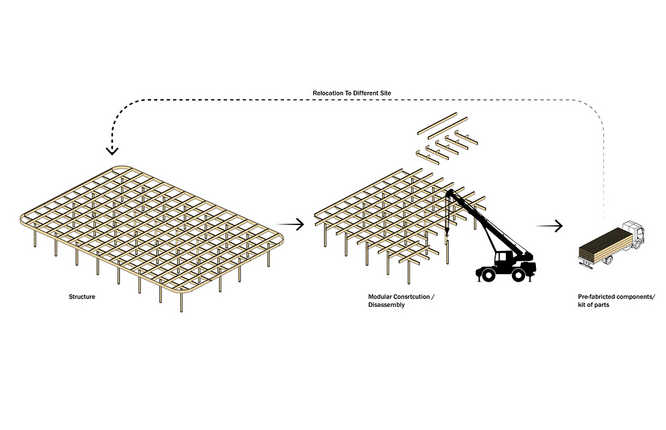 Relocation To Different Site

Structure

Modular Consrtcution / Disassembly

Pre-fabricted components/ kit of parts