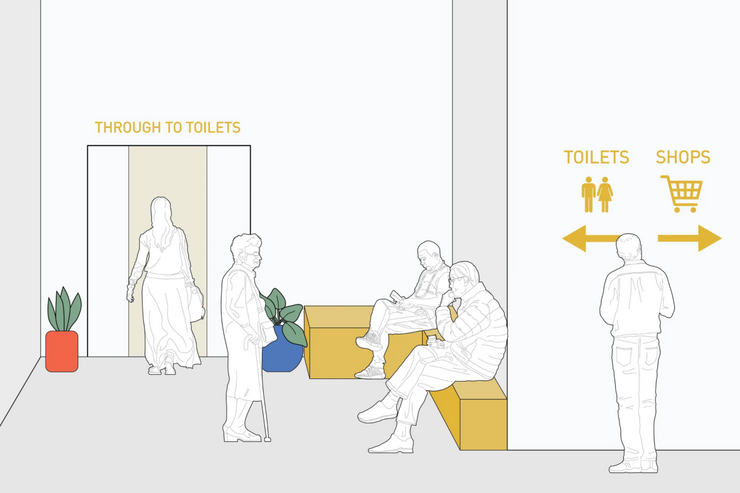 THROUGH TO TOILETS

TOILETS

SHOPS